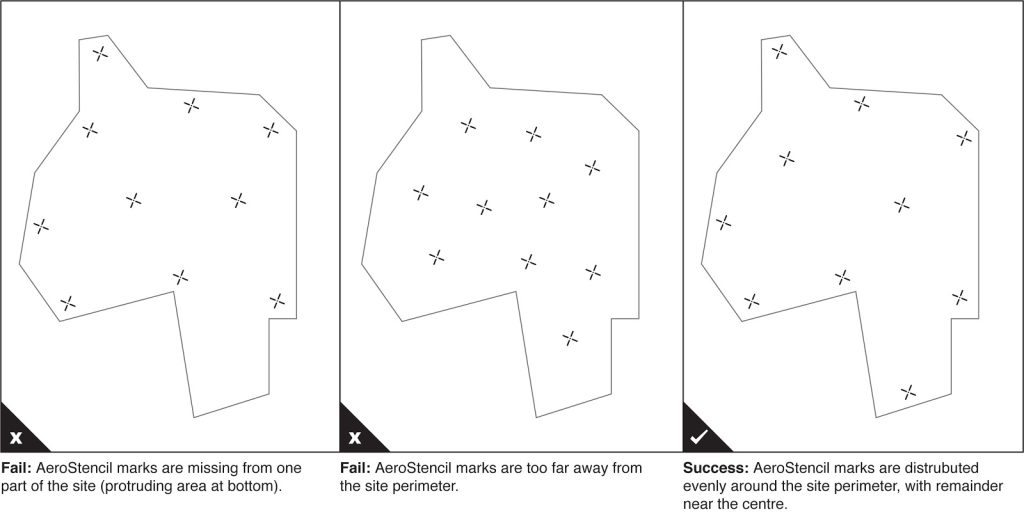 x

Fail: AeroStencil marks are missing from one part of the site (protruding area at bottom).

x

Fail: AeroStencil marks are too far away from the site perimeter.

✓

Success: AeroStencil marks are distrubuted evenly around the site perimeter, with remainder near the centre.